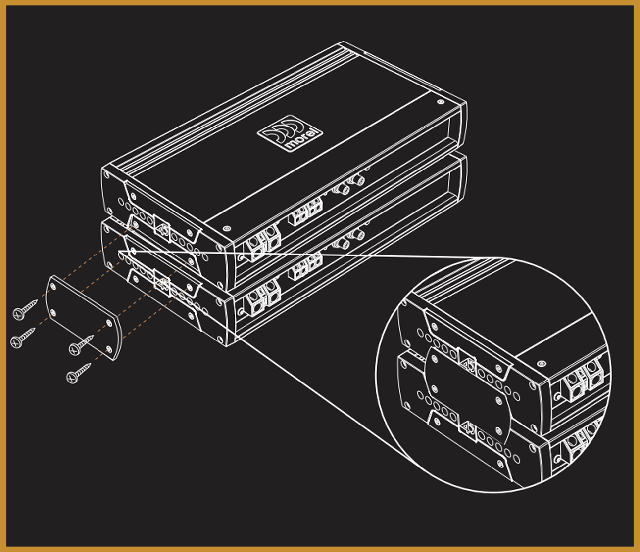 morel